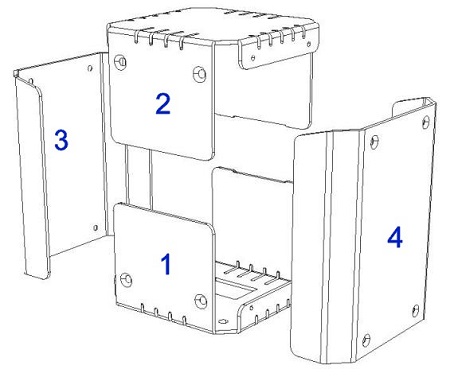 2
3
1
4